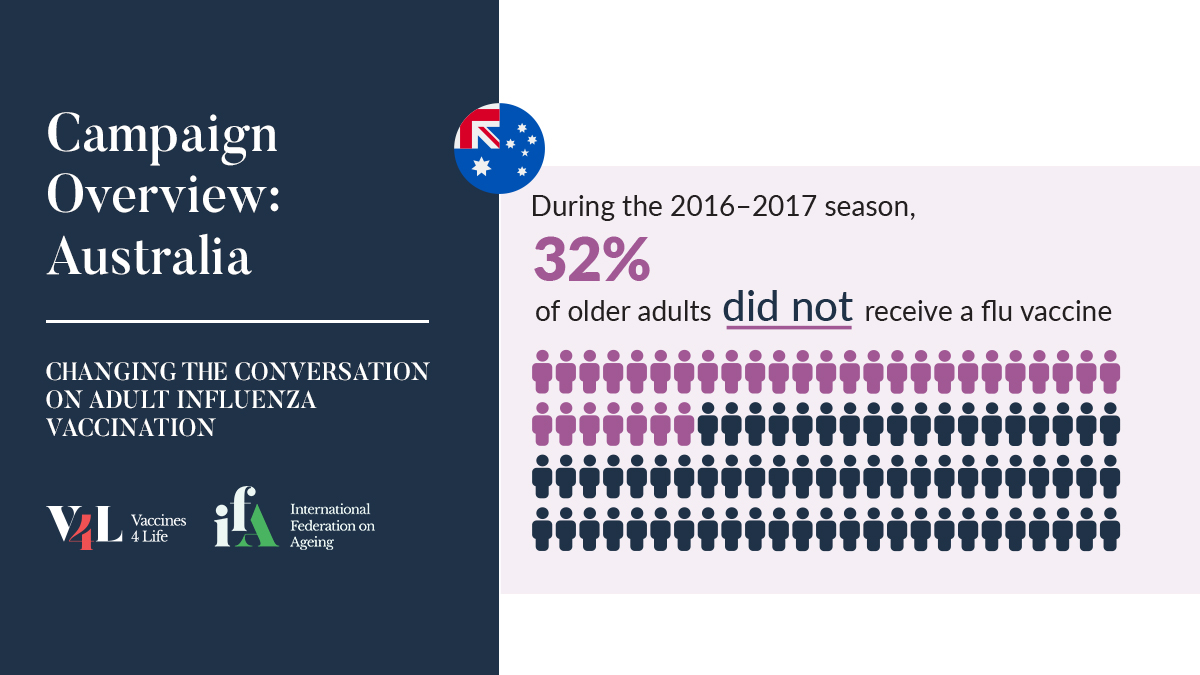 Campaign Overview: Australia

CHANGING THE CONVERSATION ON ADULT INFLUENZA VACCINATION

V4L Vaccines 4 Life

ifa International Federation on Ageing

During the 2016–2017 season,

32%

of older adults did not receive a flu vaccine