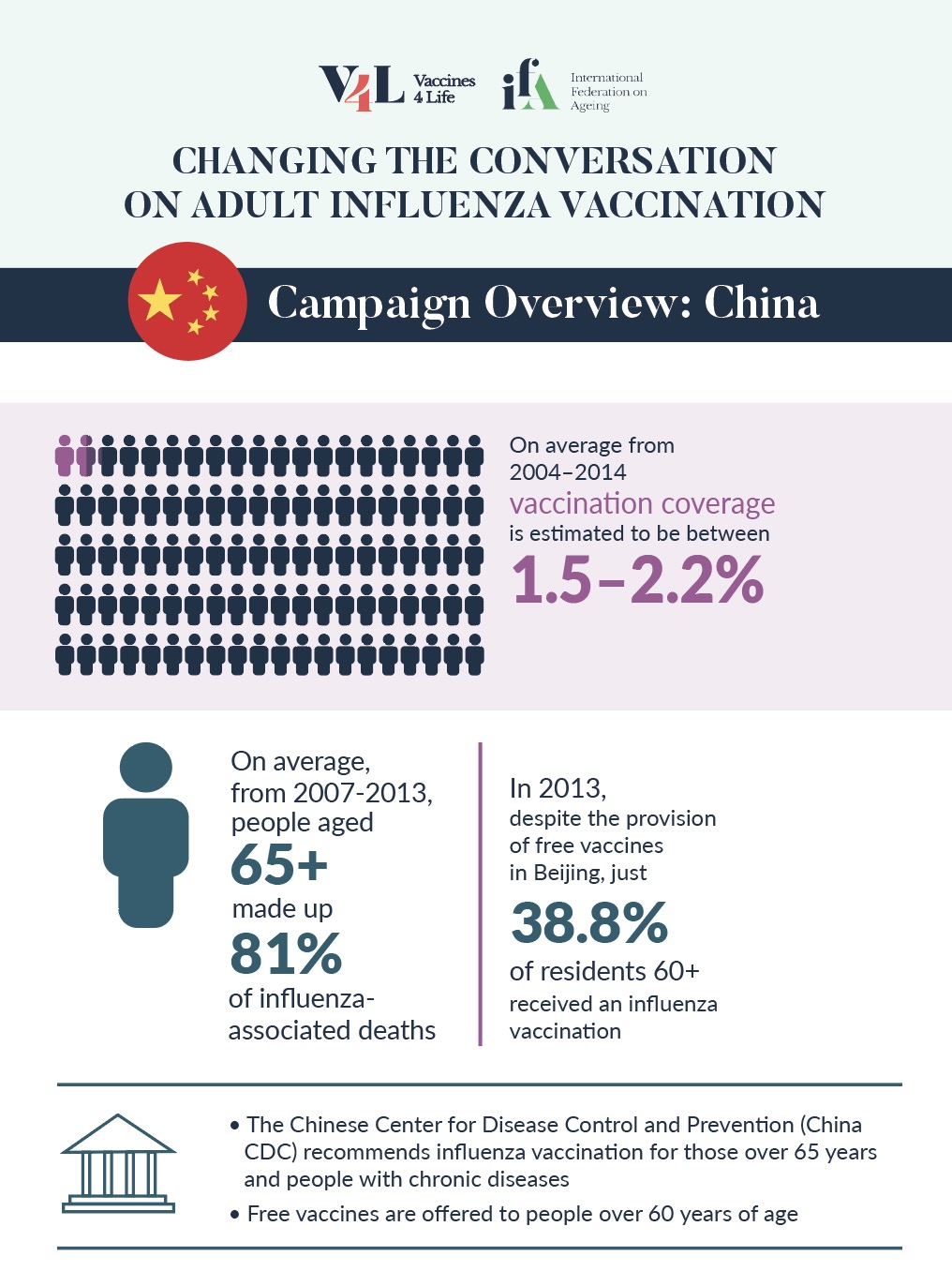 V4L Vaccines 4 Life

ifA International Federation on Ageing

CHANGING THE CONVERSATION ON ADULT INFLUENZA VACCINATION

Campaign Overview: China

On average from 2004–2014 vaccination coverage is estimated to be between 1.5–2.2%

On average, from 2007-2013, people aged 65+ made up 81% of influenza-associated deaths

In 2013, despite the provision of free vaccines in Beijing, just 38.8% of residents 60+ received an influenza vaccination

• The Chinese Center for Disease Control and Prevention (China CDC) recommends influenza vaccination for those over 65 years and people with chronic diseases

• Free vaccines are offered to people over 60 years of age