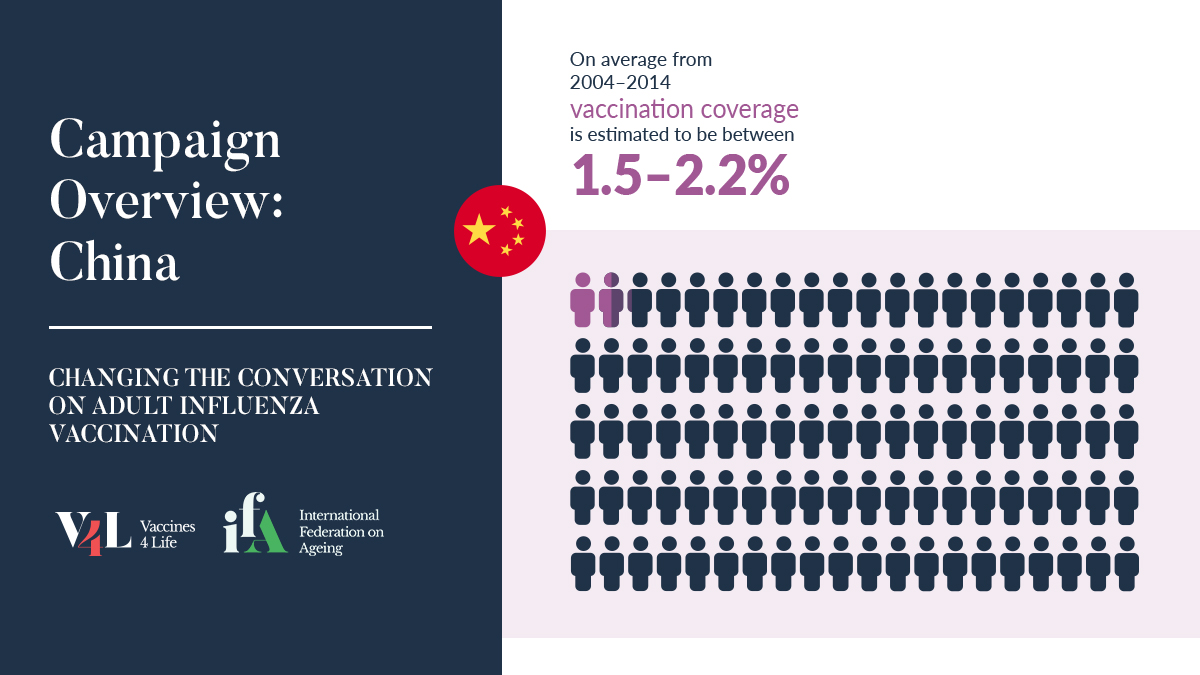 Campaign Overview: China

CHANGING THE CONVERSATION ON ADULT INFLUENZA VACCINATION

V4L Vaccines 4 Life

ifA International Federation on Ageing

On average from 2004–2014 vaccination coverage is estimated to be between 1.5–2.2%