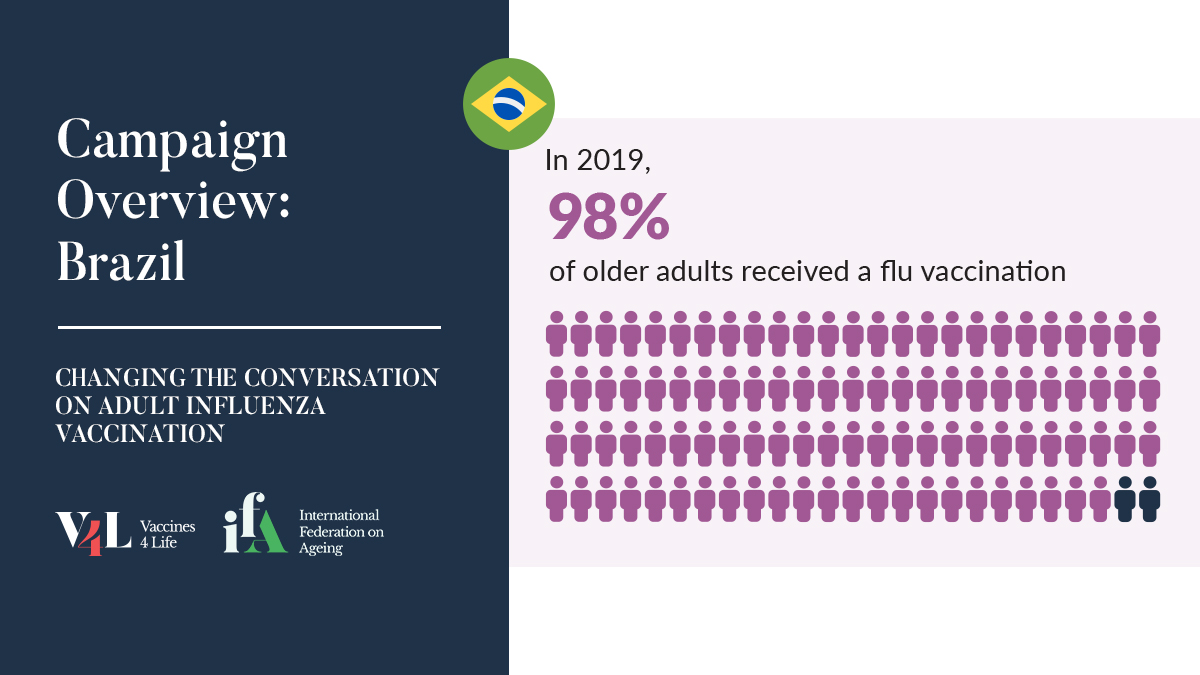 Campaign Overview: Brazil

CHANGING THE CONVERSATION ON ADULT INFLUENZA VACCINATION

V4L Vaccines 4 Life

ifA International Federation on Ageing

In 2019,

98%

of older adults received a flu vaccination