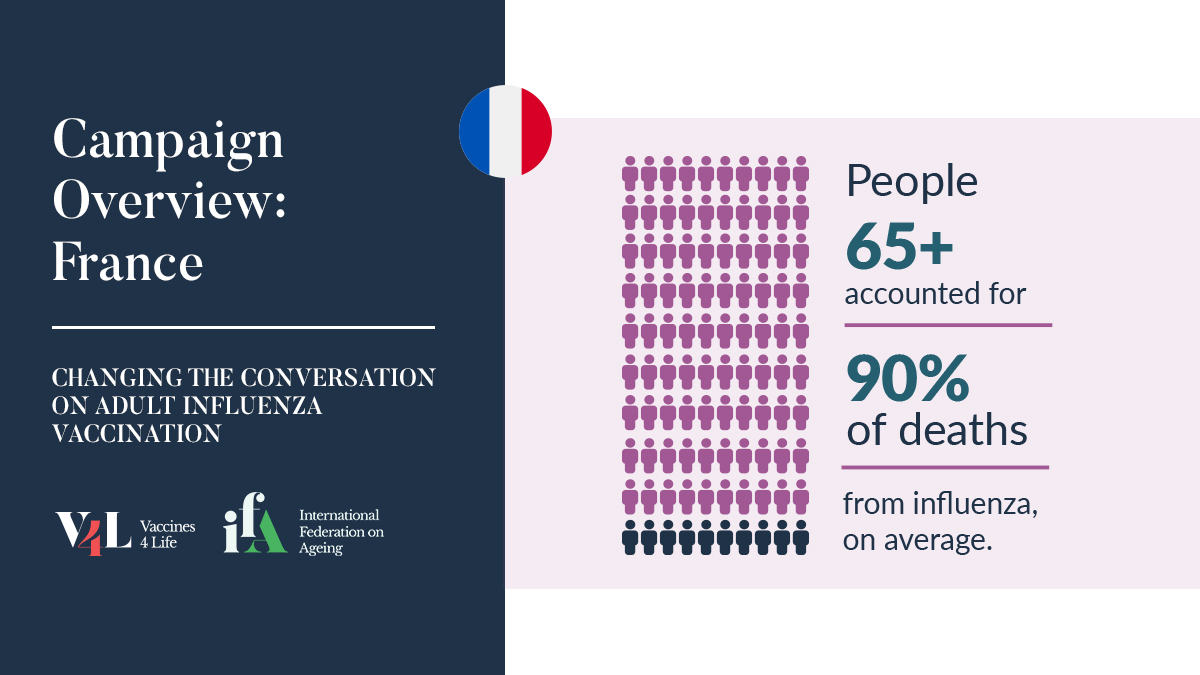 Campaign Overview: France

CHANGING THE CONVERSATION ON ADULT INFLUENZA VACCINATION

V4L Vaccines 4 Life

ifA International Federation on Ageing

People
65+
accounted for
90%
of deaths
from influenza, on average.